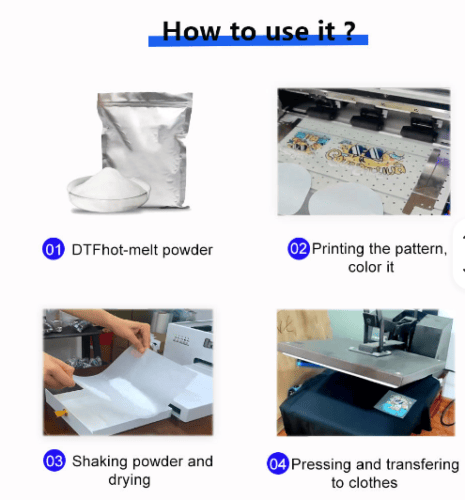 How to use it ?

01 DTFhot-melt powder

02 Printing the pattern, color it

03 Shaking powder and drying

04 Pressing and transfering to clothes