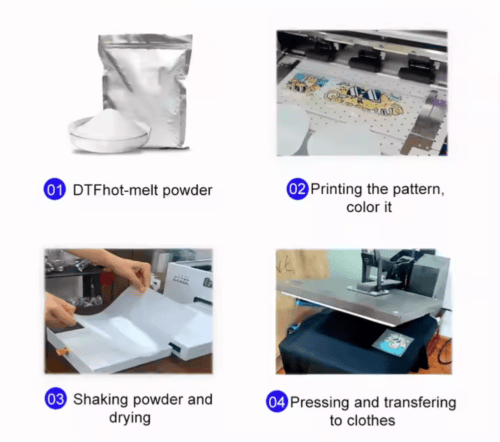 01 DTFhot-melt powder

02 Printing the pattern, color it

03 Shaking powder and drying

04 Pressing and transfering to clothes